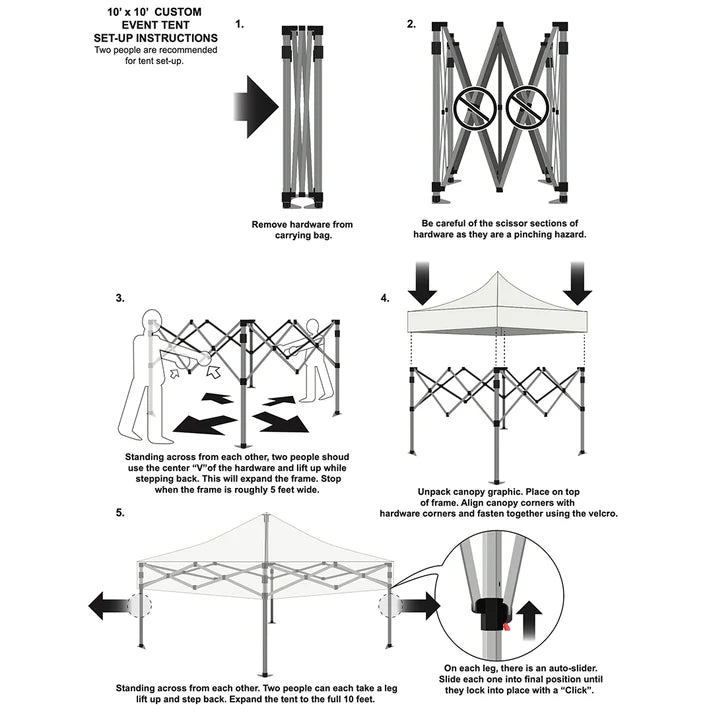 10' x 10' CUSTOM EVENT TENT SET-UP INSTRUCTIONS
Two people are recommended for tent set-up.

1.

Remove hardware from carrying bag.

2.

Be careful of the scissor sections of hardware as they are a pinching hazard.

3.

Standing across from each other, two people shoud use the center "V"of the hardware and lift up while stepping back. This will expand the frame. Stop when the frame is roughly 5 feet wide.

4.

Unpack canopy graphic. Place on top of frame. Align canopy corners with hardware corners and fasten together using the velcro.

5.

Standing across from each other. Two people can each take a leg lift up and step back. Expand the tent to the full 10 feet.

On each leg, there is an auto-slider. Slide each one into final position until they lock into place with a "Click".